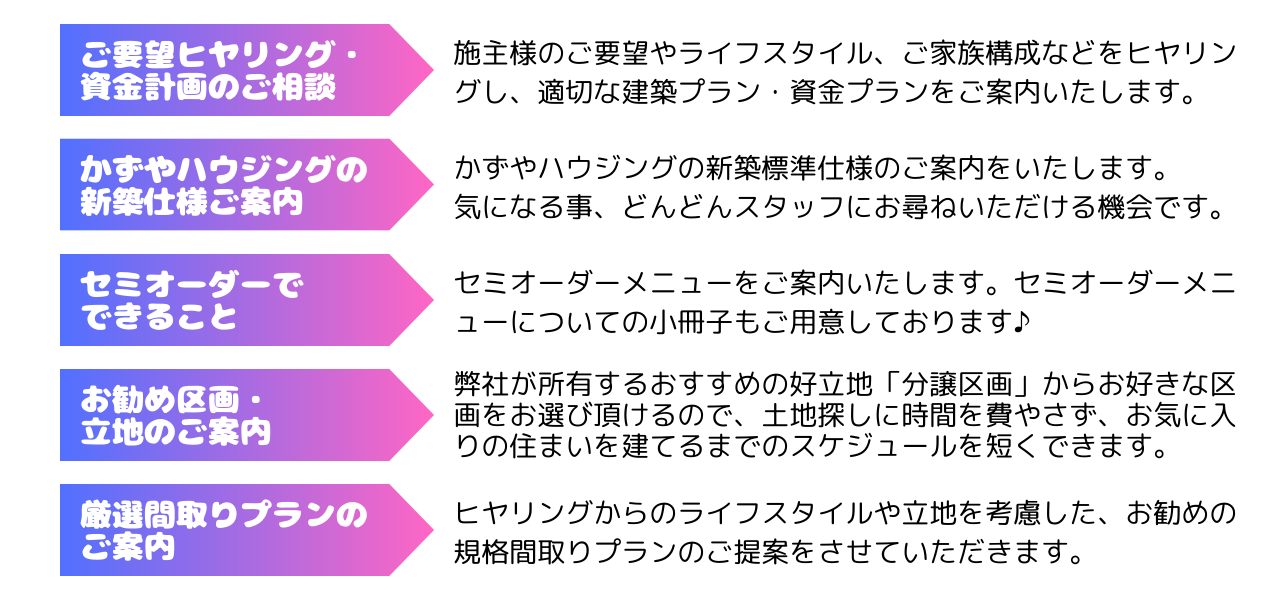 ご要望ヒヤリング・
資金計画のご相談

施主様のご要望やライフスタイル、ご家族構成などをヒヤリングし、適切な建築プラン・資金プランをご案内いたします。

かずやハウジングの
新築仕様ご案内

かずやハウジングの新築標準仕様のご案内をいたします。
気になる事、どんどんスタッフにお尋ねいただける機会です。

セミオーダーで
できること

セミオーダーメニューをご案内いたします。セミオーダーメニューについての小冊子もご用意しております♪

お勧め区画・
立地のご案内

弊社が所有するおすすめの好立地「分譲区画」からお好きな区画をお選び頂けるので、土地探しに時間を費やさず、お気に入りの住まいを建てるまでのスケジュールを短くできます。

厳選間取りプランの
ご案内

ヒヤリングからのライフスタイルや立地を考慮した、お勧めの規格間取りプランのご提案をさせていただきます。