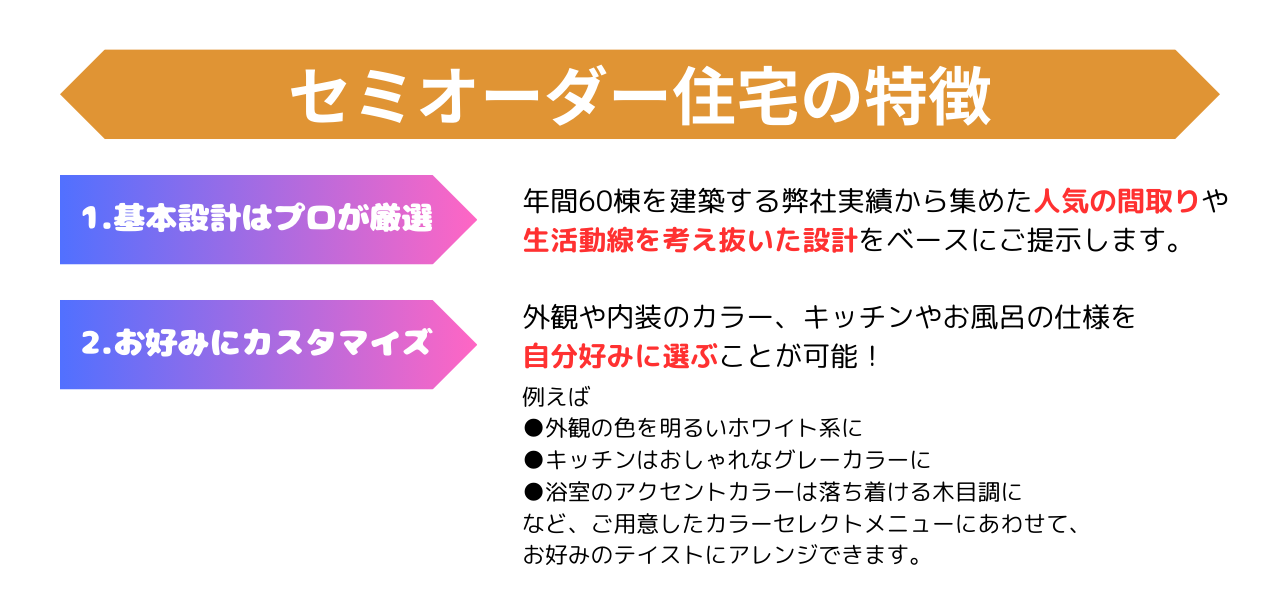 セミオーダー住宅の特徴

1.基本設計はプロが厳選

年間60棟を建築する弊社実績から集めた人気の間取りや生活動線を考え抜いた設計をベースにご提示します。

2.お好みにカスタマイズ

外観や内装のカラー、キッチンやお風呂の仕様を自分好みに選ぶことが可能！

例えば
• 外観の色を明るいホワイト系に
• キッチンはおしゃれなグレーカラーに
• 浴室のアクセントカラーは落ち着ける木目調に
など、ご用意したカラーセレクトメニューにあわせて、お好みのテイストにアレンジできます。